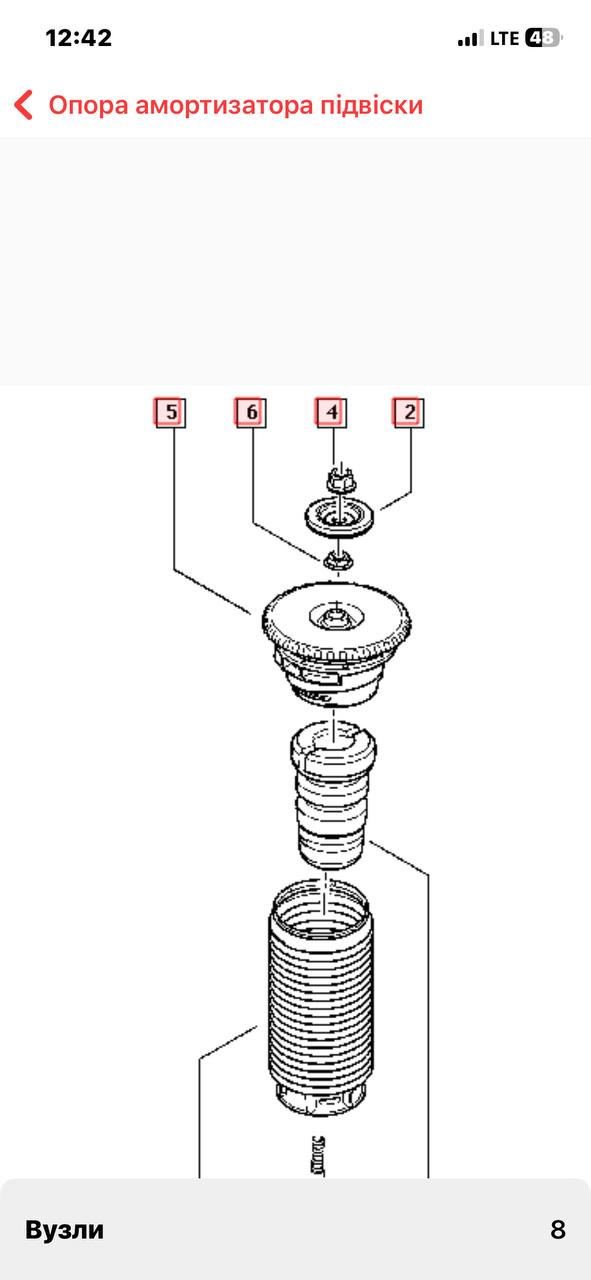 12:42
LTE 48

Опора амортизатора підвіски

5
6
4
2

Вузли
8