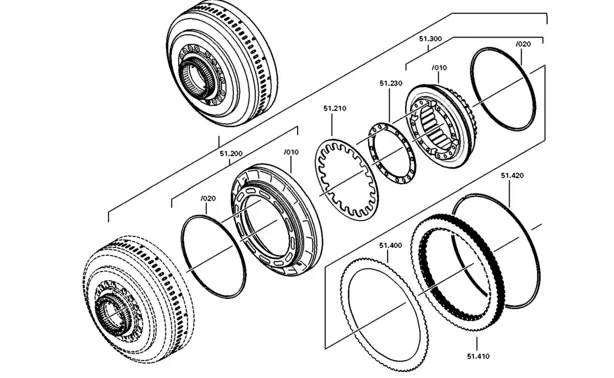 51.300
/020
/010
51.230
51.210
51.200
/010
/020
51.420
51.400
51.410