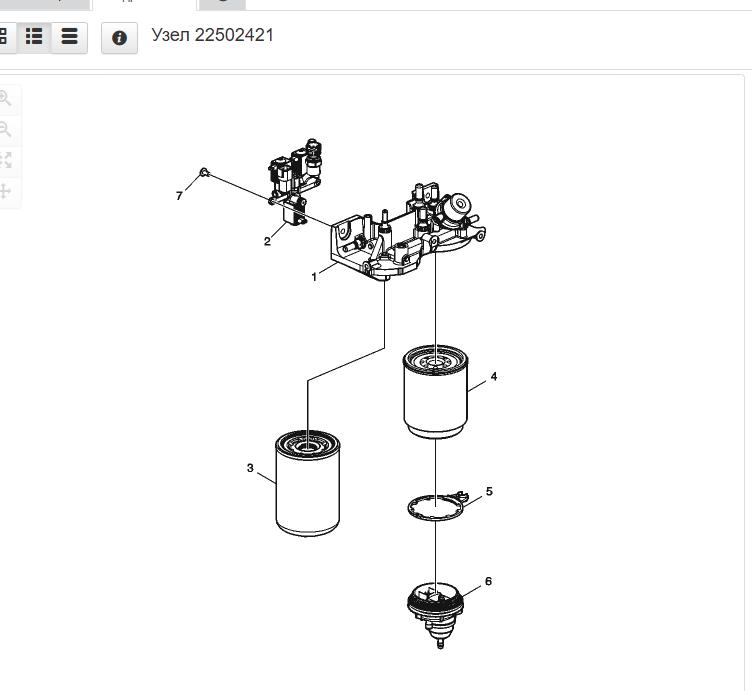 Узел 22502421

7
2
1
4
3
5
6