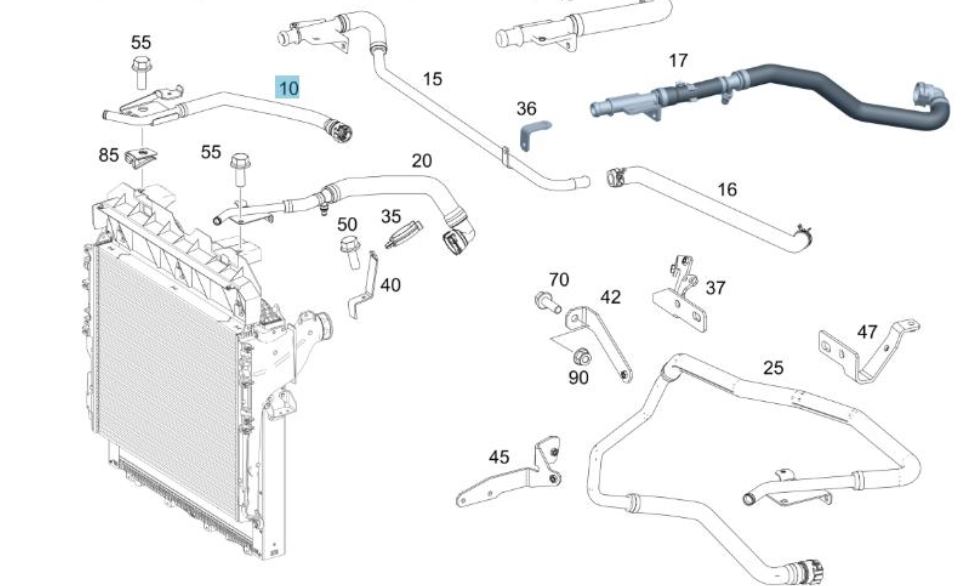 55
10
15
17
36
85
55
20
16
50
35
40
70
42
37
47
90
25
45