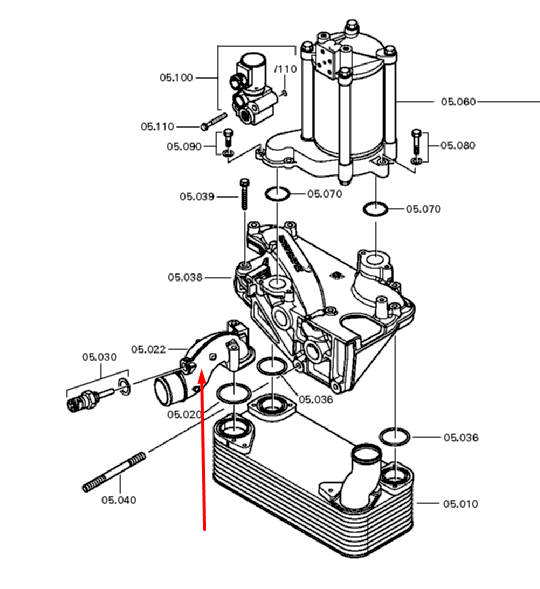 05.100
/110
05.060
05.110
05.090
05.080
05.039
05.070
05.070
05.038
05.022
05.030
05.036
05.020
05.036
05.040
05.010