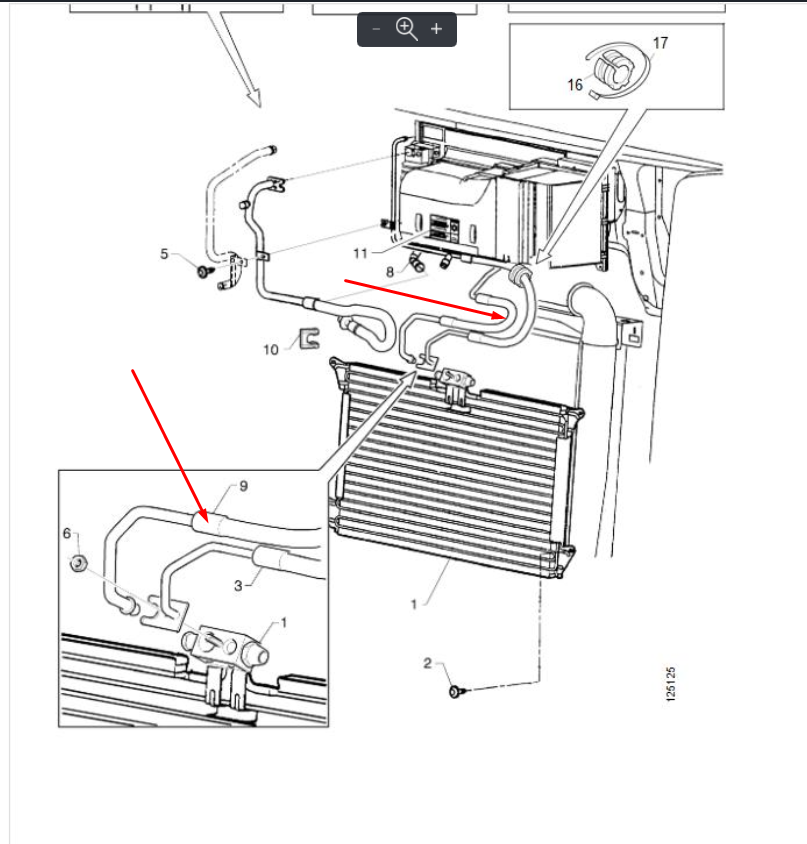 -
+
17
16
5
11
8
10
9
6
3
1
1
2
125125